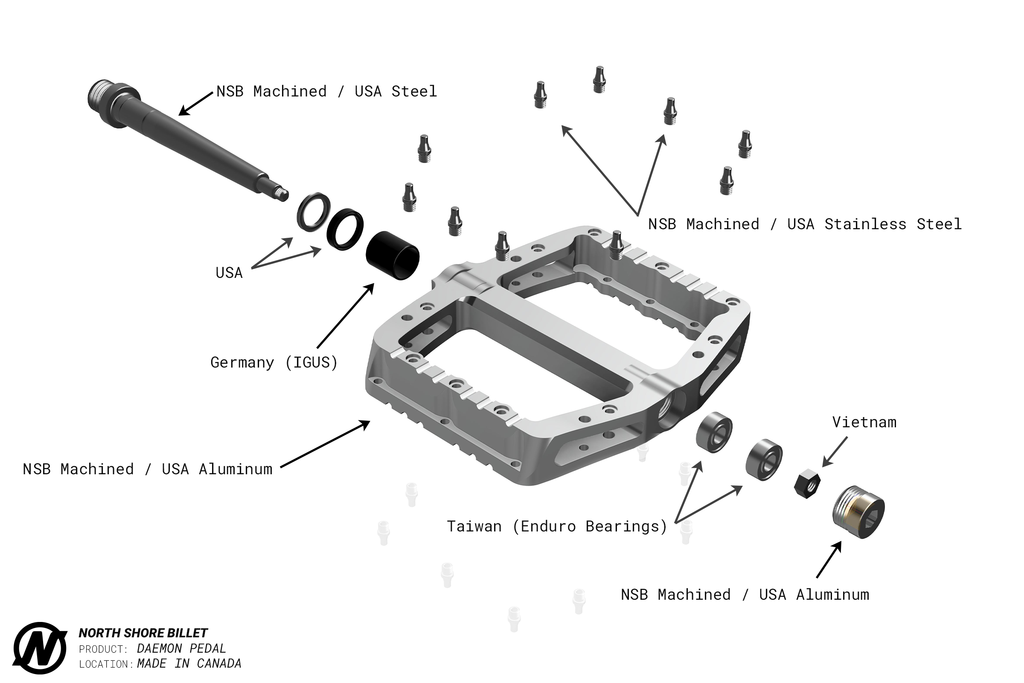 NSB Machined / USA Steel

NSB Machined / USA Stainless Steel

USA

Germany (IGUS)

NSB Machined / USA Aluminum

Vietnam

Taiwan (Enduro Bearings)

NSB Machined / USA Aluminum

NORTH SHORE BILLET
PRODUCT: DAEMON PEDAL
LOCATION: MADE IN CANADA