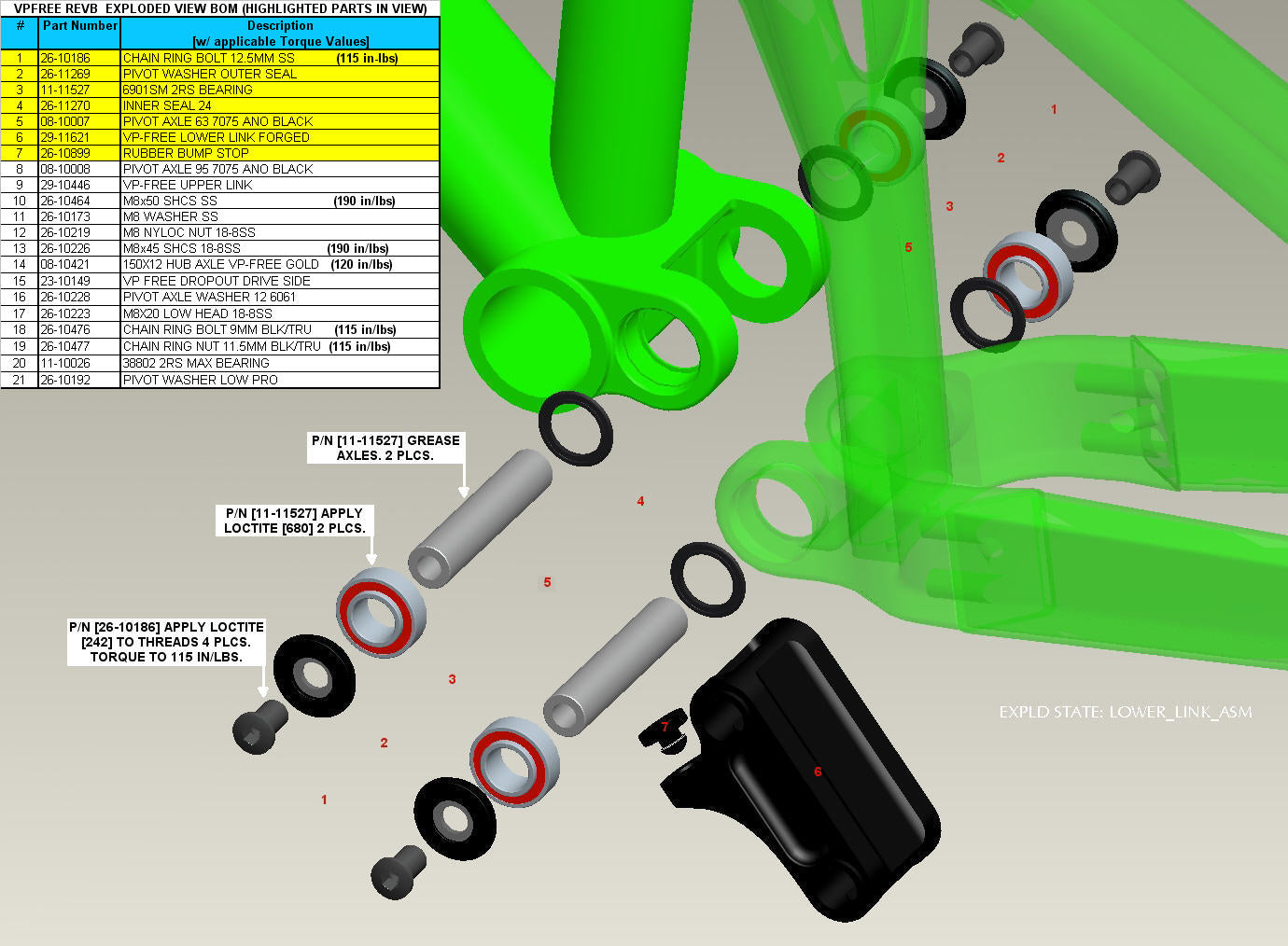 VPFREE REVB EXPLODED VIEW BOM (HIGHLIGHTED PARTS IN VIEW)

| # | Part Number | Description [w/ applicable Torque Values] |
|---|---|---|
| 1 | 26-10186 | CHAIN RING BOLT 12.5MM SS (115 in-lbs) |
| 2 | 26-11269 | PIVOT WASHER OUTER SEAL |
| 3 | 11-11527 | 6901SM 2RS BEARING |
| 4 | 26-11270 | INNER SEAL 24 |
| 5 | 08-10007 | PIVOT AXLE 63 7075 ANO BLACK |
| 6 | 29-11621 | VP-FREE LOWER LINK FORGED |
| 7 | 26-10899 | RUBBER BUMP STOP |
| 8 | 08-10008 | PIVOT AXLE 95 7075 ANO BLACK |
| 9 | 29-10446 | VP-FREE UPPER LINK |
| 10 | 26-10464 | M8x50 SHCS SS (190 in/lbs) |
| 11 | 26-10173 | M8 WASHER SS |
| 12 | 26-10219 | M8 NYLOC NUT 18-8SS |
| 13 | 26-10226 | M8x45 SHCS 18-8SS (190 in/lbs) |
| 14 | 08-10421 | 150X12 HUB AXLE VP-FREE GOLD (120 in/lbs) |
| 15 | 23-10149 | VP FREE DROPOUT DRIVE SIDE |
| 16 | 26-10228 | PIVOT AXLE WASHER 12 6061 |
| 17 | 26-10223 | M8X20 LOW HEAD 18-8SS |
| 18 | 26-10476 | CHAIN RING BOLT 9MM BLK/TRU (115 in/lbs) |
| 19 | 26-10477 | CHAIN RING NUT 11.5MM BLK/TRU (115 in/lbs) |
| 20 | 11-10026 | 38802 2RS MAX BEARING |
| 21 | 26-10192 | PIVOT WASHER LOW PRO |

1
2
3
5

P/N [11-11527] GREASE AXLES. 2 PLCS.

4

P/N [11-11527] APPLY LOCTITE [680] 2 PLCS.

5

P/N [26-10186] APPLY LOCTITE [242] TO THREADS 4 PLCS. TORQUE TO 115 IN/LBS.

3
2
1
7
6

EXPLD STATE: LOWER_LINK_ASM