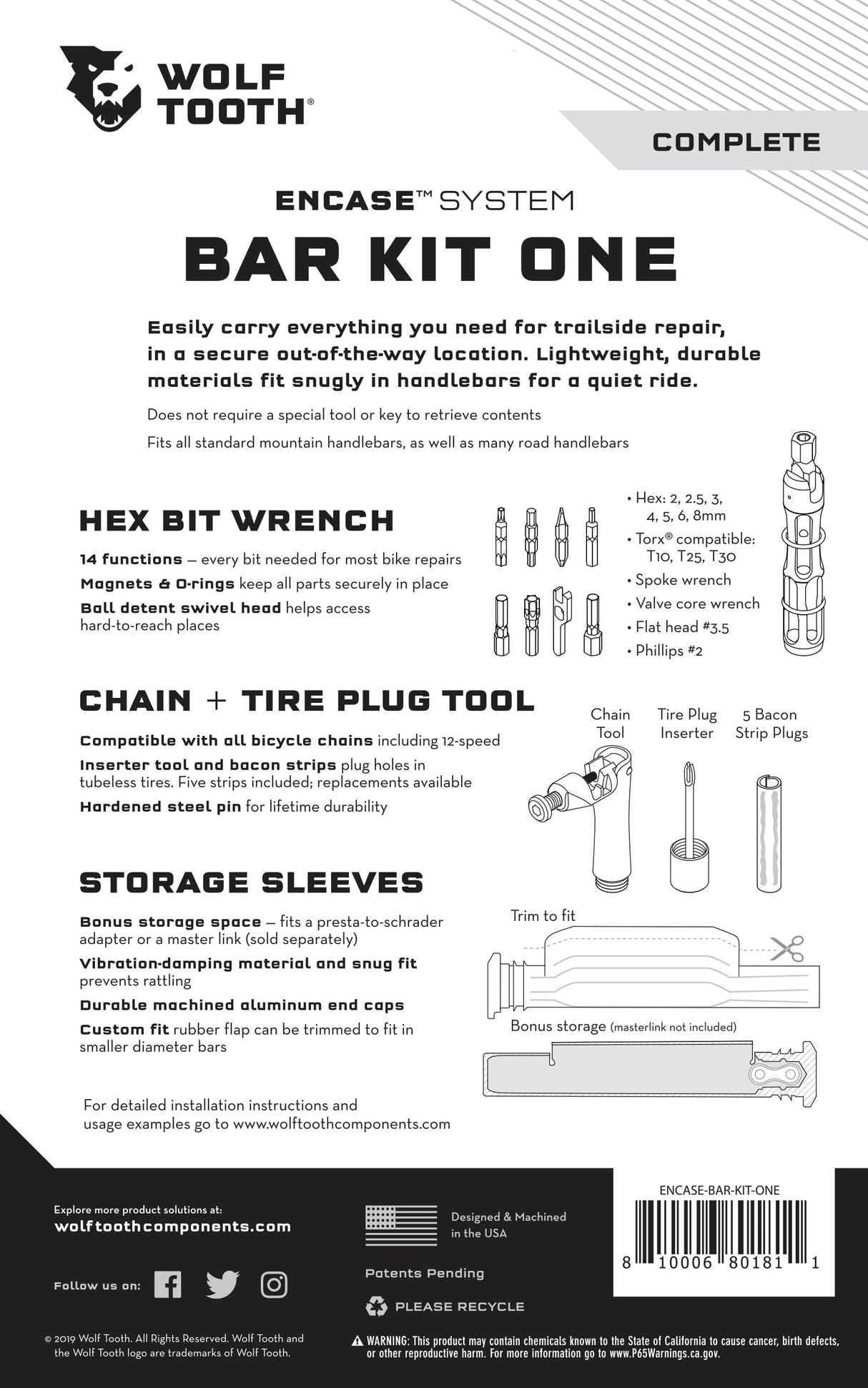 WOLF TOOTH®

COMPLETE

ENCASE™ SYSTEM

BAR KIT ONE

Easily carry everything you need for trailside repair, in a secure out-of-the-way location. Lightweight, durable materials fit snugly in handlebars for a quiet ride.

Does not require a special tool or key to retrieve contents

Fits all standard mountain handlebars, as well as many road handlebars

HEX BIT WRENCH

14 functions — every bit needed for most bike repairs

Magnets & O-rings keep all parts securely in place

Ball detent swivel head helps access hard-to-reach places

• Hex: 2, 2.5, 3, 4, 5, 6, 8mm
• Torx® compatible: T10, T25, T30
• Spoke wrench
• Valve core wrench
• Flat head #3.5
• Phillips #2

CHAIN + TIRE PLUG TOOL

Compatible with all bicycle chains including 12-speed

Inserter tool and bacon strips plug holes in tubeless tires. Five strips included; replacements available

Hardened steel pin for lifetime durability

Chain Tool

Tire Plug Inserter

5 Bacon Strip Plugs

STORAGE SLEEVES

Bonus storage space — fits a presta-to-schrader adapter or a master link (sold separately)

Vibration-damping material and snug fit prevents rattling

Durable machined aluminum end caps

Custom fit rubber flap can be trimmed to fit in smaller diameter bars

Trim to fit

Bonus storage (masterlink not included)

For detailed installation instructions and usage examples go to www.wolftoothcomponents.com

Explore more product solutions at:
wolftoothcomponents.com

Follow us on:

Designed & Machined in the USA

Patents Pending

PLEASE RECYCLE

ENCASE-BAR-KIT-ONE

8 10006 80181 1

© 2019 Wolf Tooth. All Rights Reserved. Wolf Tooth and the Wolf Tooth logo are trademarks of Wolf Tooth.

WARNING: This product may contain chemicals known to the State of California to cause cancer, birth defects, or other reproductive harm. For more information go to www.P65Warnings.ca.gov.