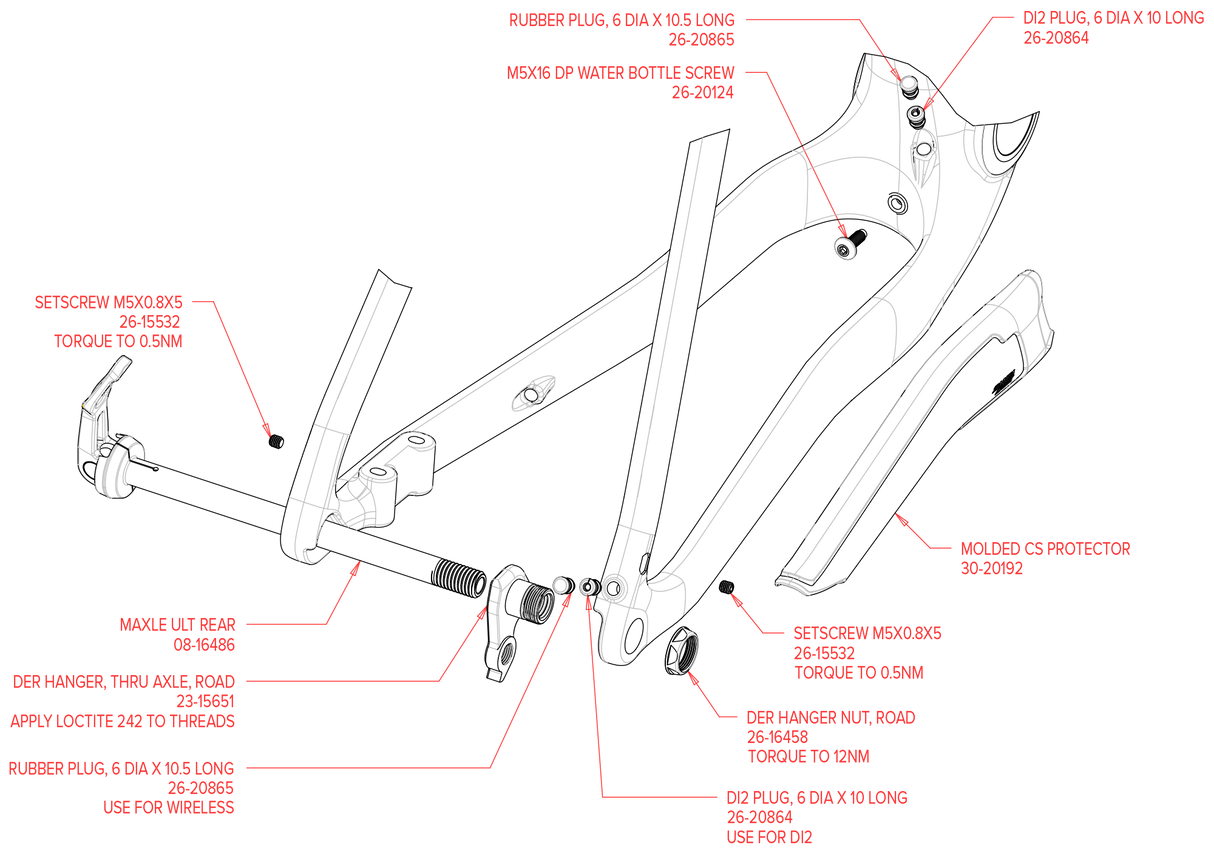 RUBBER PLUG, 6 DIA X 10.5 LONG
26-20865

DI2 PLUG, 6 DIA X 10 LONG
26-20864

M5X16 DP WATER BOTTLE SCREW
26-20124

SETSCREW M5X0.8X5
26-15532
TORQUE TO 0.5NM

MOLDED CS PROTECTOR
30-20192

MAXLE ULT REAR
08-16486

SETSCREW M5X0.8X5
26-15532
TORQUE TO 0.5NM

DER HANGER, THRU AXLE, ROAD
23-15651
APPLY LOCTITE 242 TO THREADS

DER HANGER NUT, ROAD
26-16458
TORQUE TO 12NM

RUBBER PLUG, 6 DIA X 10.5 LONG
26-20865
USE FOR WIRELESS

DI2 PLUG, 6 DIA X 10 LONG
26-20864
USE FOR DI2