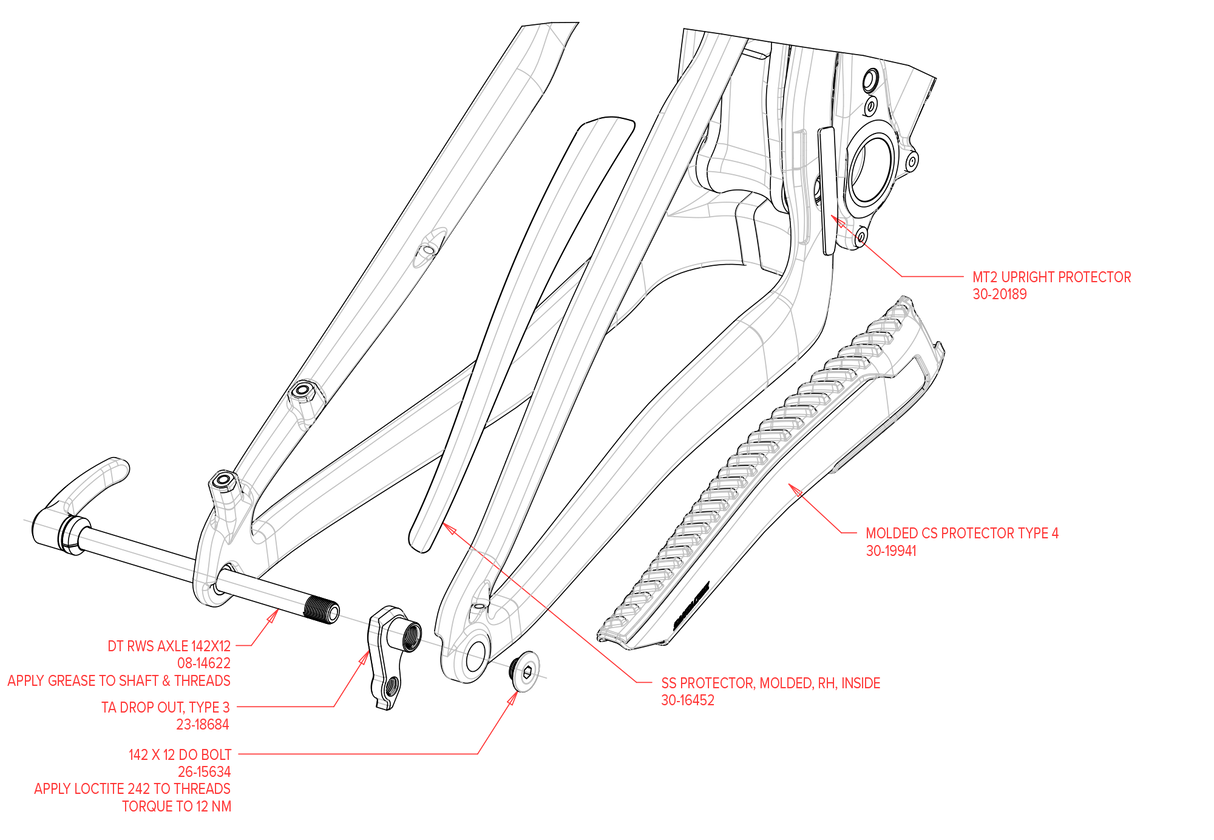 MT2 UPRIGHT PROTECTOR
30-20189

MOLDED CS PROTECTOR TYPE 4
30-19941

DT RWS AXLE 142X12
08-14622
APPLY GREASE TO SHAFT & THREADS

TA DROP OUT, TYPE 3
23-18684

142 X 12 DO BOLT
26-15634
APPLY LOCTITE 242 TO THREADS
TORQUE TO 12 NM

SS PROTECTOR, MOLDED, RH, INSIDE
30-16452