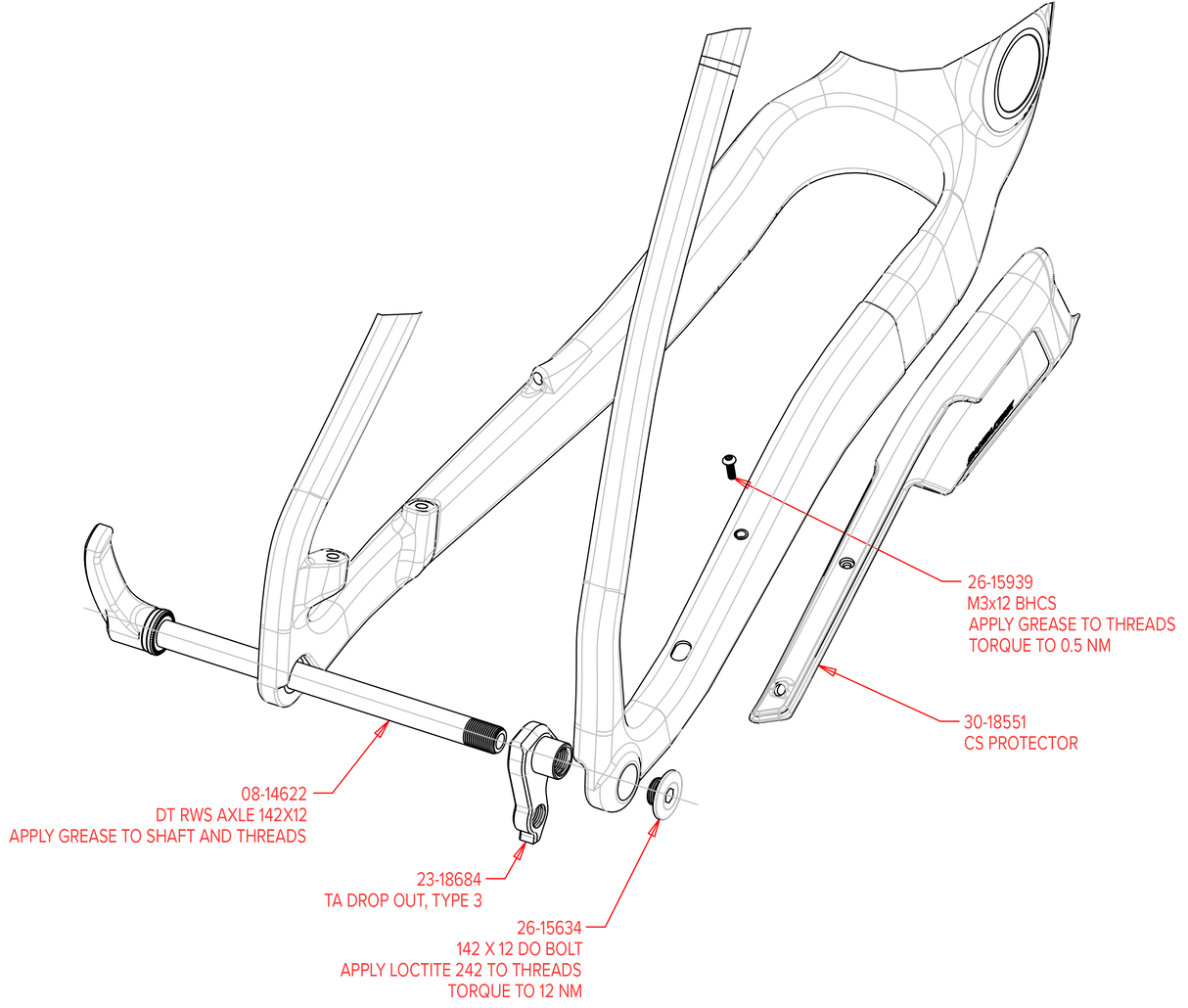 26-15939
M3x12 BHCS
APPLY GREASE TO THREADS
TORQUE TO 0.5 NM

30-18551
CS PROTECTOR

08-14622
DT RWS AXLE 142X12
APPLY GREASE TO SHAFT AND THREADS

23-18684
TA DROP OUT, TYPE 3

26-15634
142 X 12 DO BOLT
APPLY LOCTITE 242 TO THREADS
TORQUE TO 12 NM