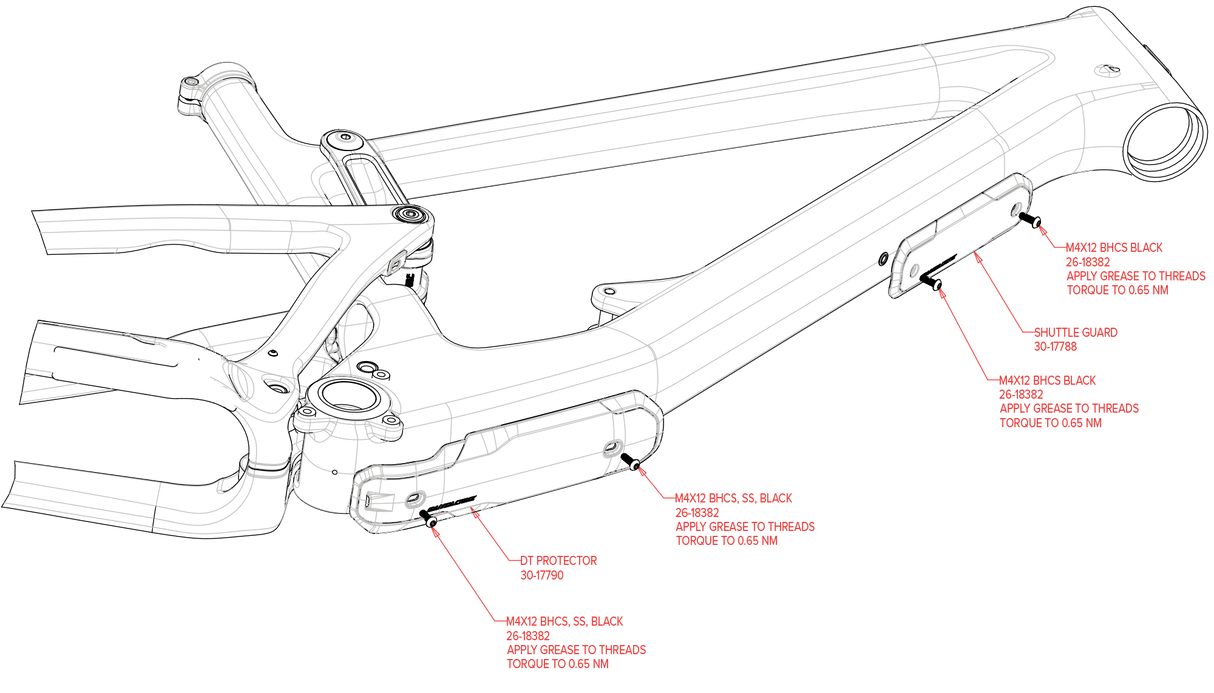 M4X12 BHCS BLACK
26-18382
APPLY GREASE TO THREADS
TORQUE TO 0.65 NM

SHUTTLE GUARD
30-17788

M4X12 BHCS BLACK
26-18382
APPLY GREASE TO THREADS
TORQUE TO 0.65 NM

M4X12 BHCS, SS, BLACK
26-18382
APPLY GREASE TO THREADS
TORQUE TO 0.65 NM

DT PROTECTOR
30-17790

M4X12 BHCS, SS, BLACK
26-18382
APPLY GREASE TO THREADS
TORQUE TO 0.65 NM