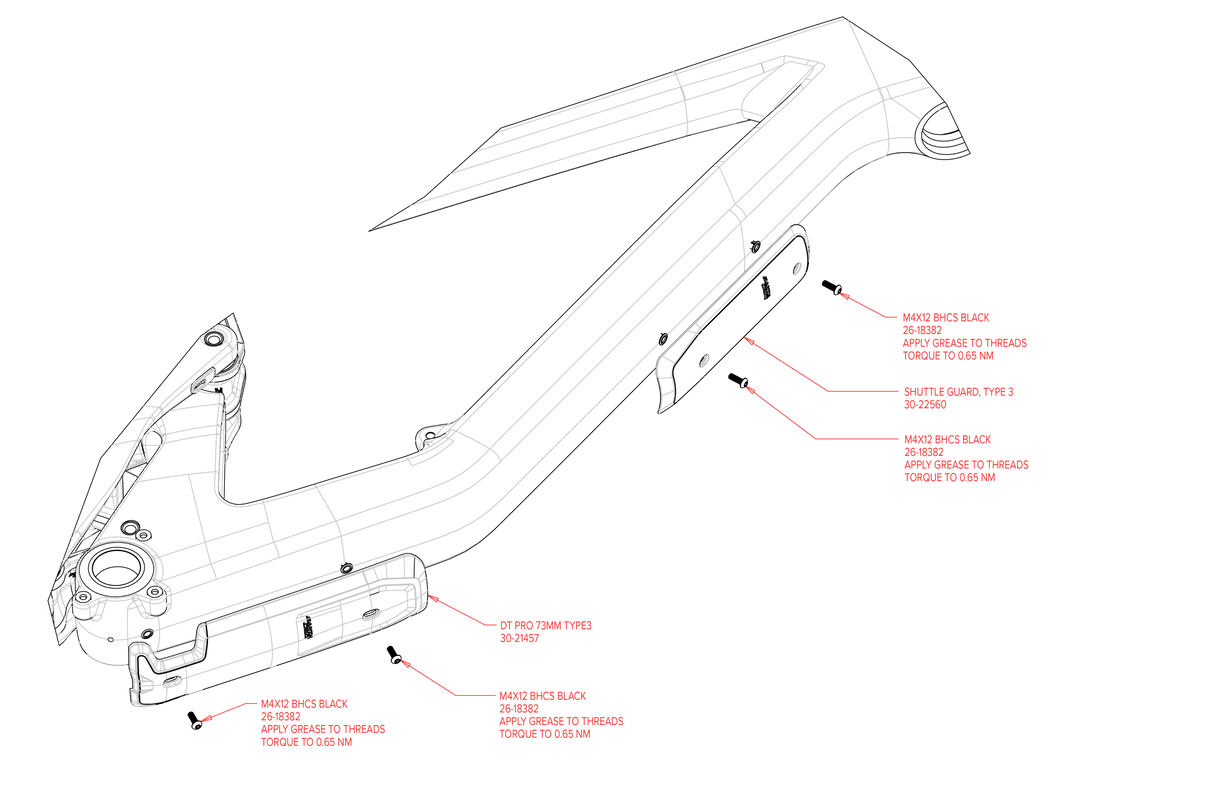 M4X12 BHCS BLACK
26-18382
APPLY GREASE TO THREADS
TORQUE TO 0.65 NM

SHUTTLE GUARD, TYPE 3
30-22560

M4X12 BHCS BLACK
26-18382
APPLY GREASE TO THREADS
TORQUE TO 0.65 NM

DT PRO 73MM TYPE3
30-21457

M4X12 BHCS BLACK
26-18382
APPLY GREASE TO THREADS
TORQUE TO 0.65 NM

M4X12 BHCS BLACK
26-18382
APPLY GREASE TO THREADS
TORQUE TO 0.65 NM