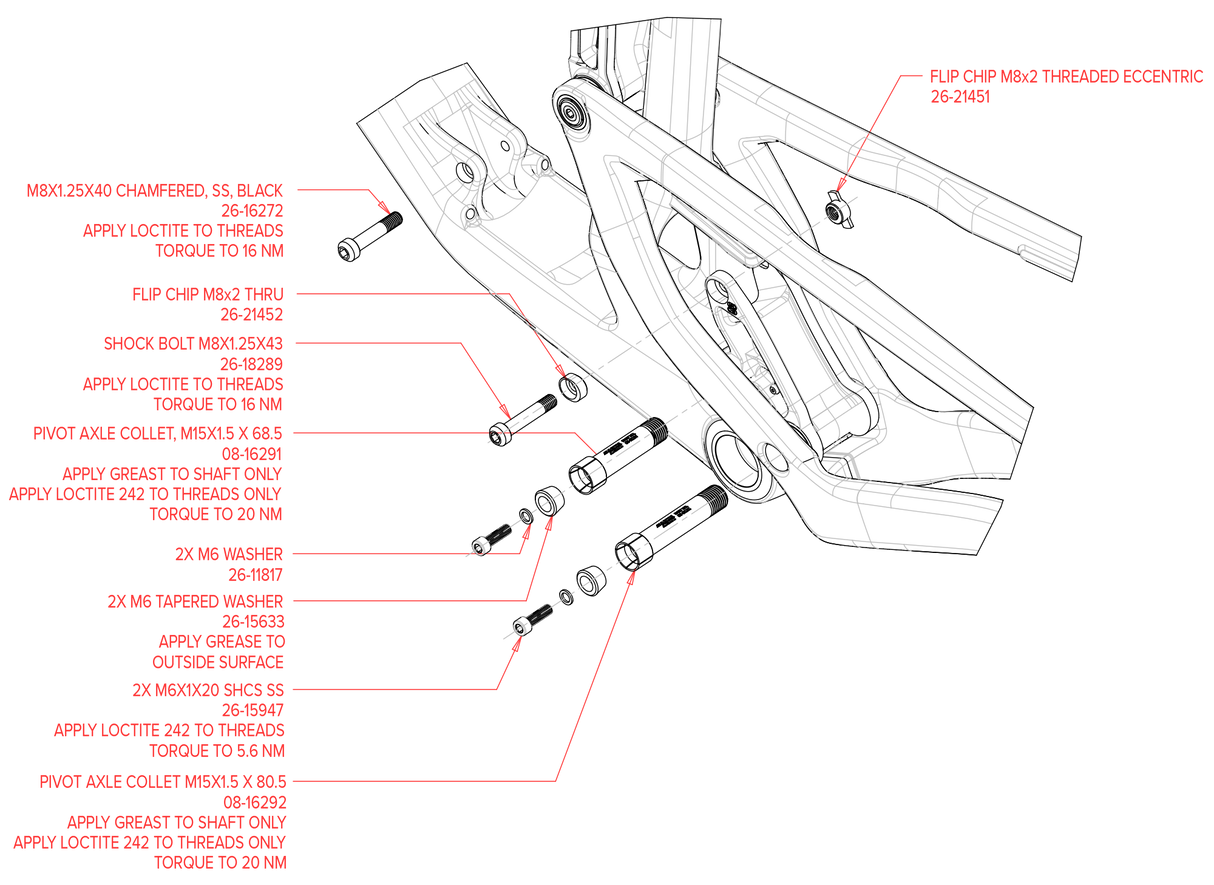 FLIP CHIP M8x2 THREADED ECCENTRIC
26-21451

M8X1.25X40 CHAMFERED, SS, BLACK
26-16272
APPLY LOCTITE TO THREADS
TORQUE TO 16 NM

FLIP CHIP M8x2 THRU
26-21452

SHOCK BOLT M8X1.25X43
26-18289
APPLY LOCTITE TO THREADS
TORQUE TO 16 NM

PIVOT AXLE COLLET, M15X1.5 X 68.5
08-16291
APPLY GREAST TO SHAFT ONLY
APPLY LOCTITE 242 TO THREADS ONLY
TORQUE TO 20 NM

2X M6 WASHER
26-11817

2X M6 TAPERED WASHER
26-15633
APPLY GREASE TO
OUTSIDE SURFACE

2X M6X1X20 SHCS SS
26-15947
APPLY LOCTITE 242 TO THREADS
TORQUE TO 5.6 NM

PIVOT AXLE COLLET M15X1.5 X 80.5
08-16292
APPLY GREAST TO SHAFT ONLY
APPLY LOCTITE 242 TO THREADS ONLY
TORQUE TO 20 NM