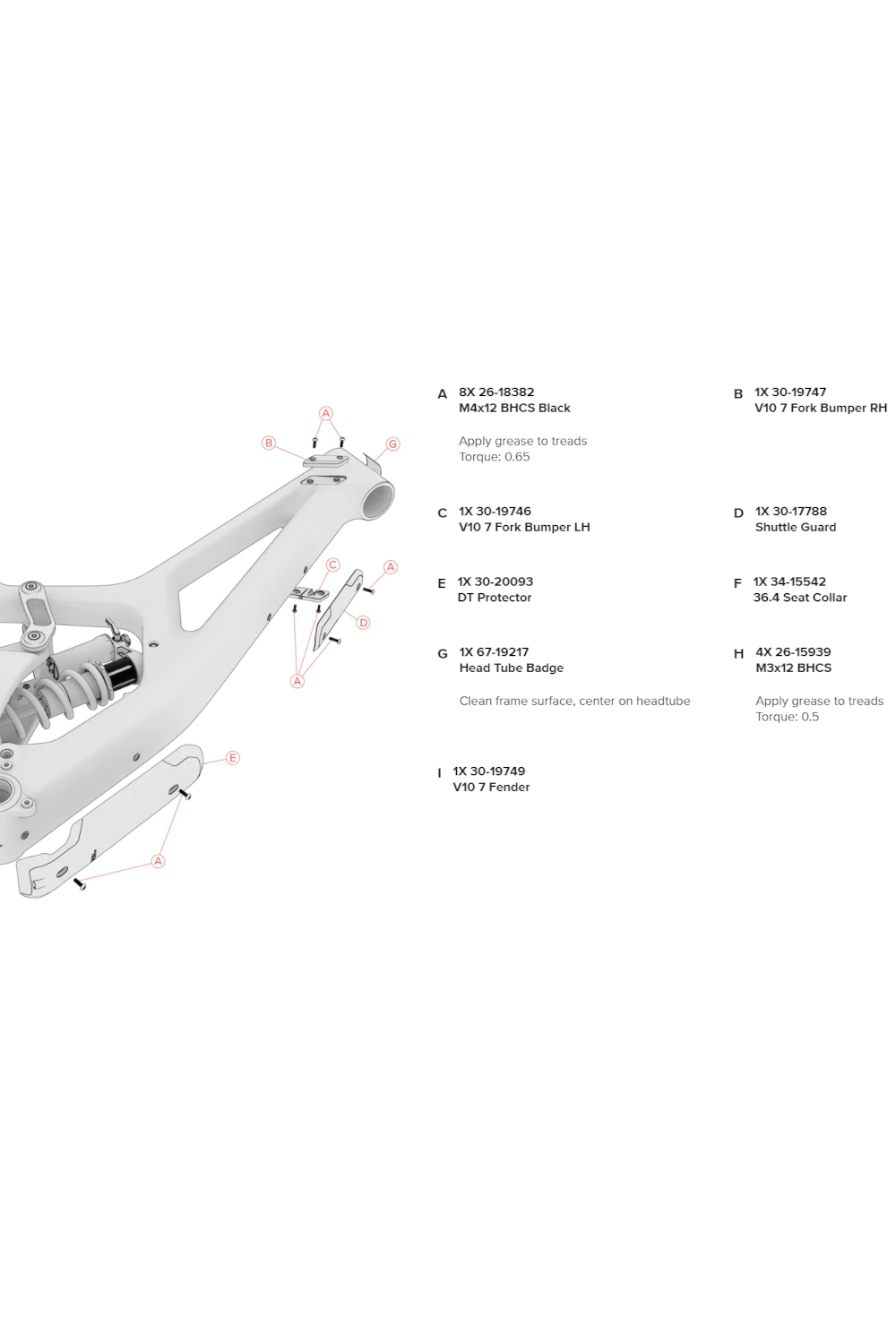 A
B
G
C
A
D
A
E
A

A 8X 26-18382
M4x12 BHCS Black

Apply grease to treads
Torque: 0.65

B 1X 30-19747
V10 7 Fork Bumper RH

C 1X 30-19746
V10 7 Fork Bumper LH

D 1X 30-17788
Shuttle Guard

E 1X 30-20093
DT Protector

F 1X 34-15542
36.4 Seat Collar

G 1X 67-19217
Head Tube Badge

Clean frame surface, center on headtube

H 4X 26-15939
M3x12 BHCS

Apply grease to treads
Torque: 0.5

I 1X 30-19749
V10 7 Fender